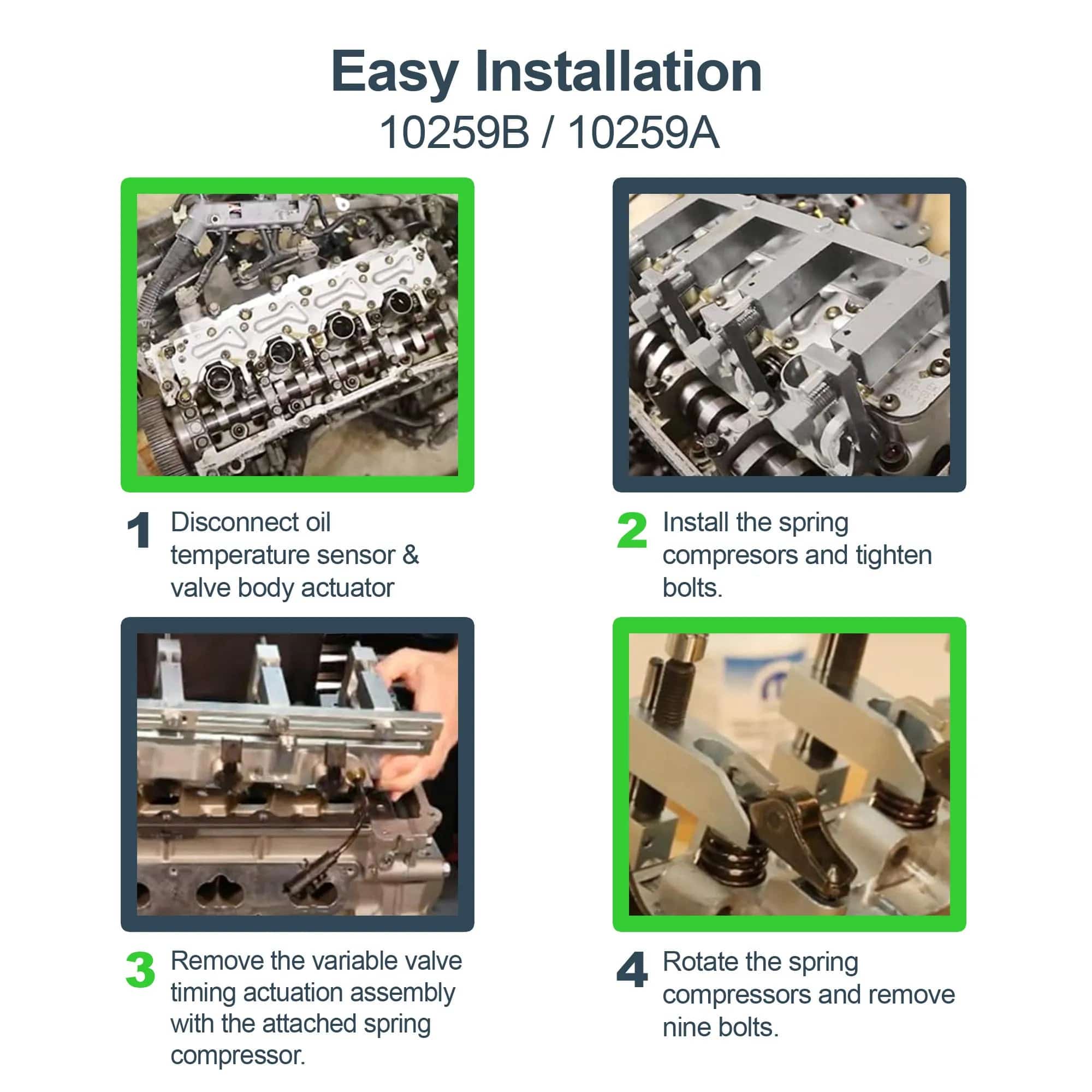 Easy Installation
10259B / 10259A

1 Disconnect oil temperature sensor & valve body actuator

2 Install the spring compresors and tighten bolts.

3 Remove the variable valve timing actuation assembly with the attached spring compressor.

4 Rotate the spring compressors and remove nine bolts.