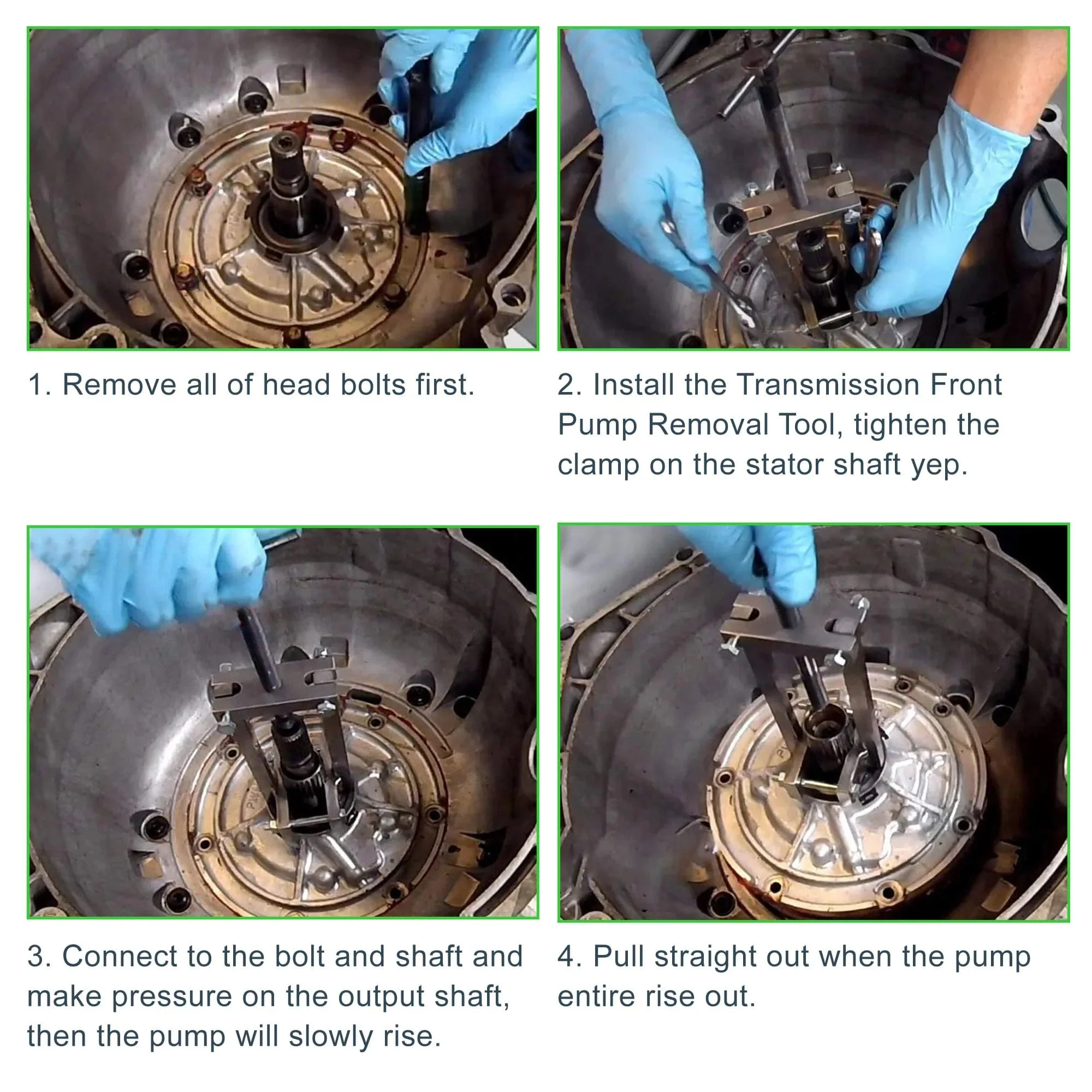 1. Remove all of head bolts first.

2. Install the Transmission Front Pump Removal Tool, tighten the clamp on the stator shaft yep.

3. Connect to the bolt and shaft and make pressure on the output shaft, then the pump will slowly rise.

4. Pull straight out when the pump entire rise out.